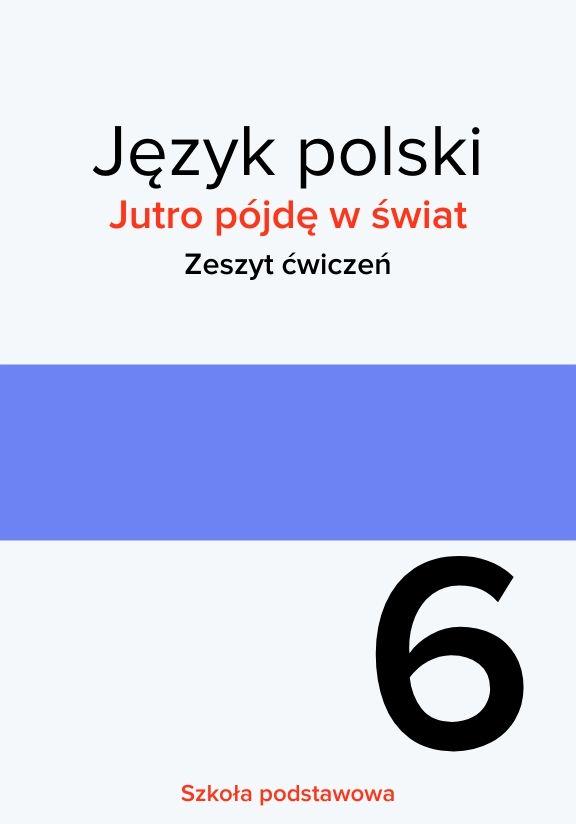 Język polski
Jutro pójdę w świat
Zeszyt ćwiczeń

6

Szkoła podstawowa